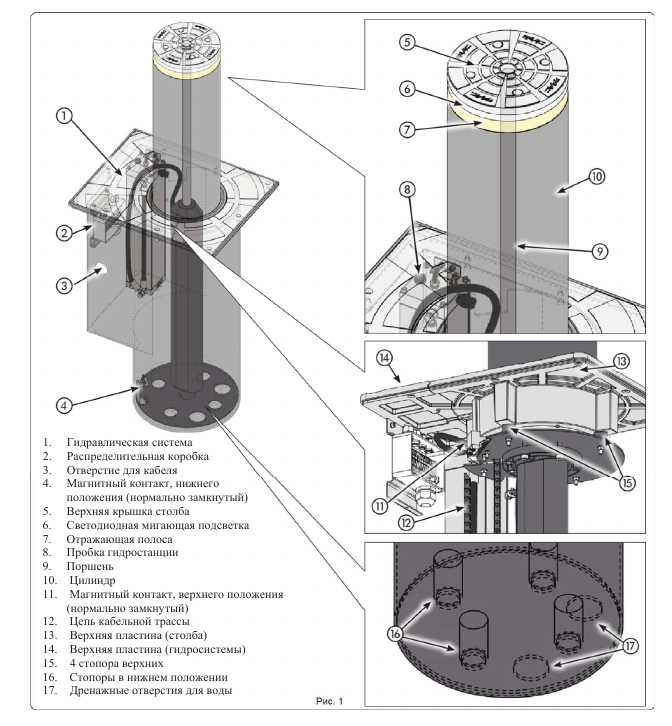 1
2
3
4
5
6
7
8
9
10
11
12
13
14
15
16
17

1. Гидравлическая система
2. Распределительная коробка
3. Отверстие для кабеля
4. Магнитный контакт, нижнего положения (нормально замкнутый)
5. Верхняя крышка столба
6. Светодиодная мигающая подсветка
7. Отражающая полоса
8. Пробка гидростанции
9. Поршень
10. Цилиндр
11. Магнитный контакт, верхнего положения (нормально замкнутый)
12. Цепь кабельной трассы
13. Верхняя пластина (столба)
14. Верхняя пластина (гидросистемы)
15. 4 стопора верхних
16. Стопоры в нижнем положении
17. Дренажные отверстия для воды

Рис. 1